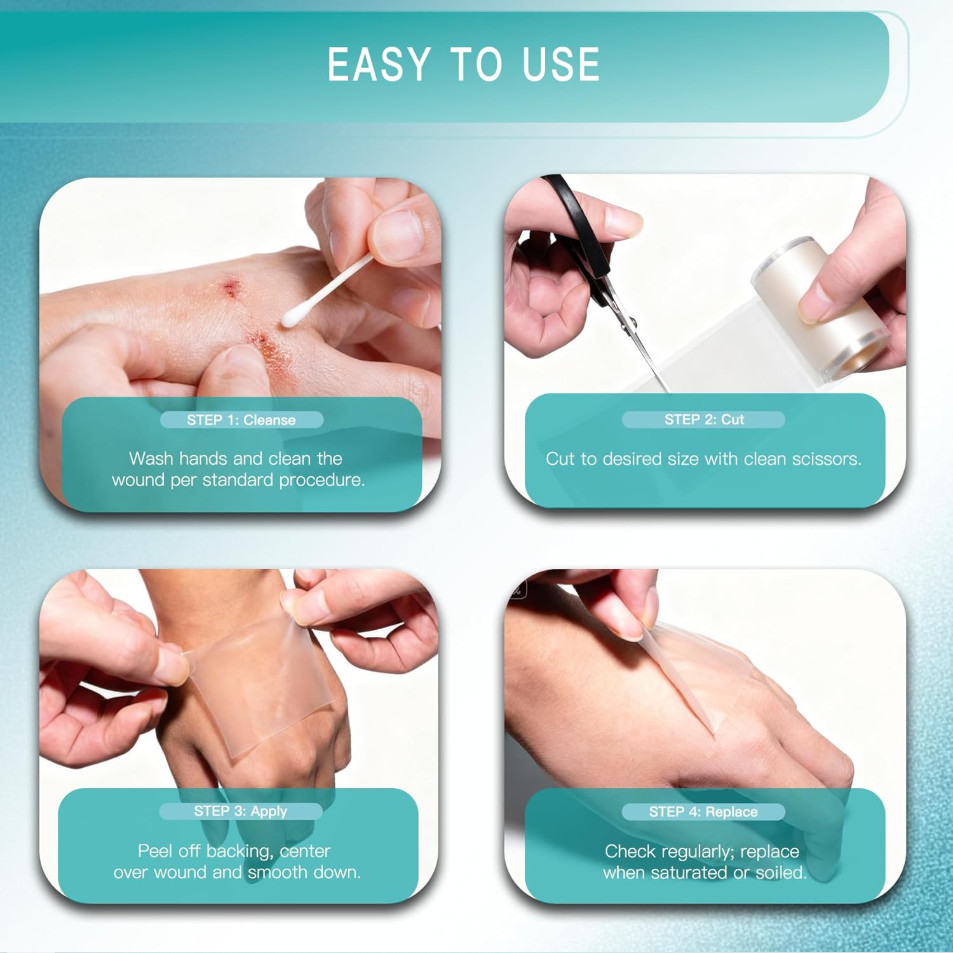 EASY TO USE

STEP 1: Cleanse

Wash hands and clean the wound per standard procedure.

STEP 2: Cut

Cut to desired size with clean scissors.

STEP 3: Apply

Peel off backing, center over wound and smooth down.

STEP 4: Replace

Check regularly; replace when saturated or soiled.