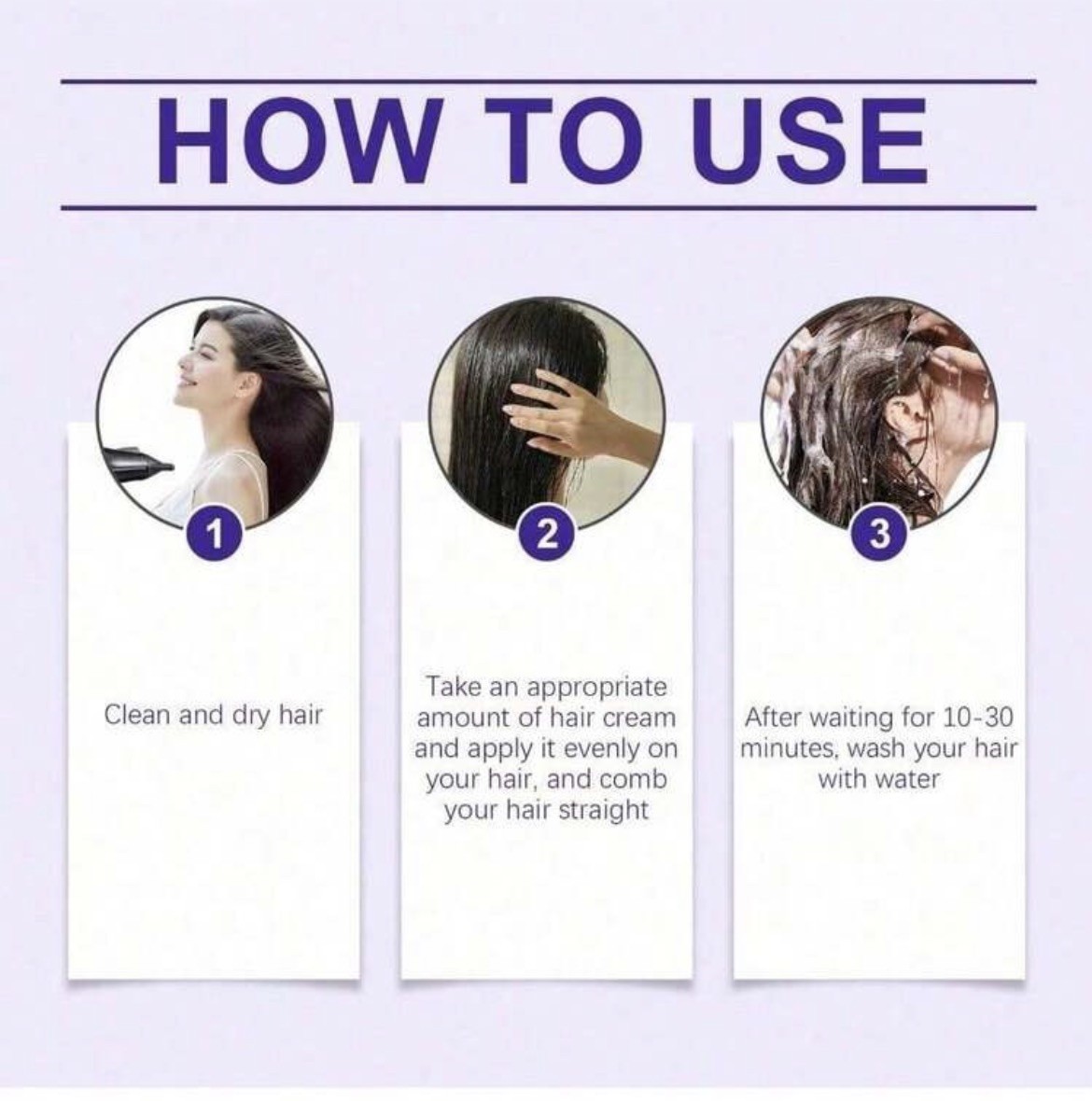 HOW TO USE

1

Clean and dry hair

2

Take an appropriate amount of hair cream and apply it evenly on your hair, and comb your hair straight

3

After waiting for 10-30 minutes, wash your hair with water