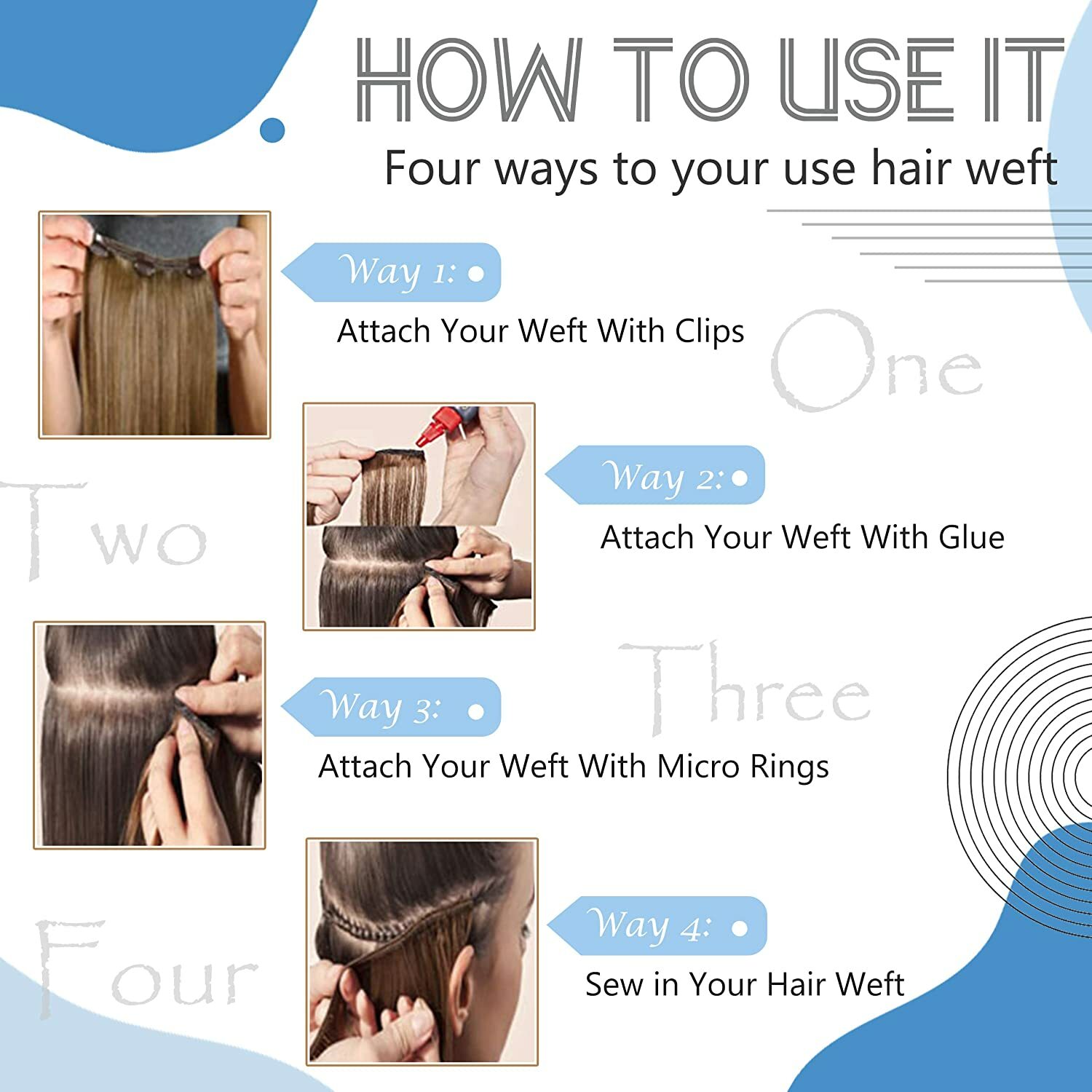 HOW TO USE IT

Four ways to your use hair weft

Way 1:

Attach Your Weft With Clips

One

Way 2:

Attach Your Weft With Glue

Two

Way 3:

Attach Your Weft With Micro Rings

Three

Way 4:

Sew in Your Hair Weft

Four